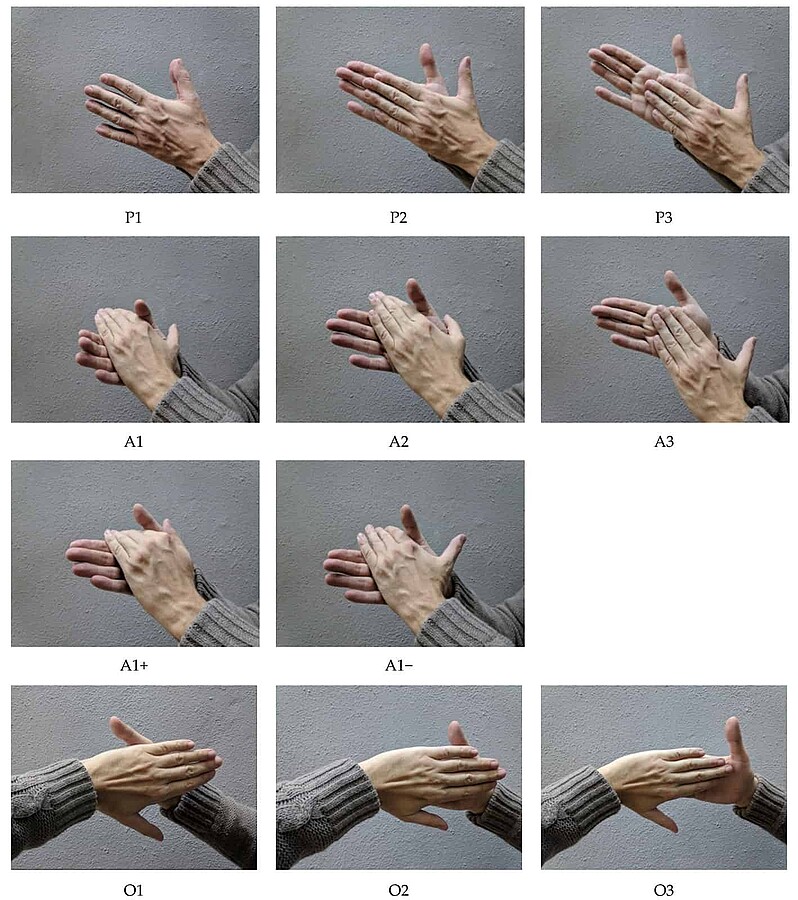 P1

P2

P3

A1

A2

A3

A1+

A1−

O1

O2

O3